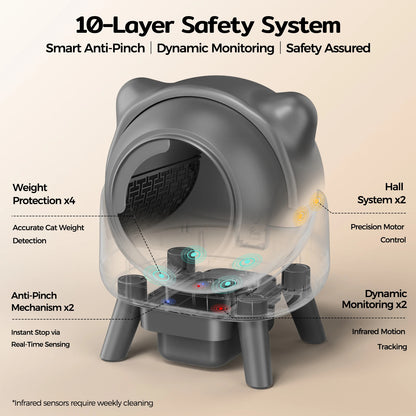 10-Layer Safety System

Smart Anti-Pinch | Dynamic Monitoring | Safety Assured

Weight Protection x4

Accurate Cat Weight Detection

Hall System x2

Precision Motor Control

Anti-Pinch Mechanism x2

Instant Stop via Real-Time Sensing

Dynamic Monitoring x2

Infrared Motion Tracking

*Infrared sensors require weekly cleaning