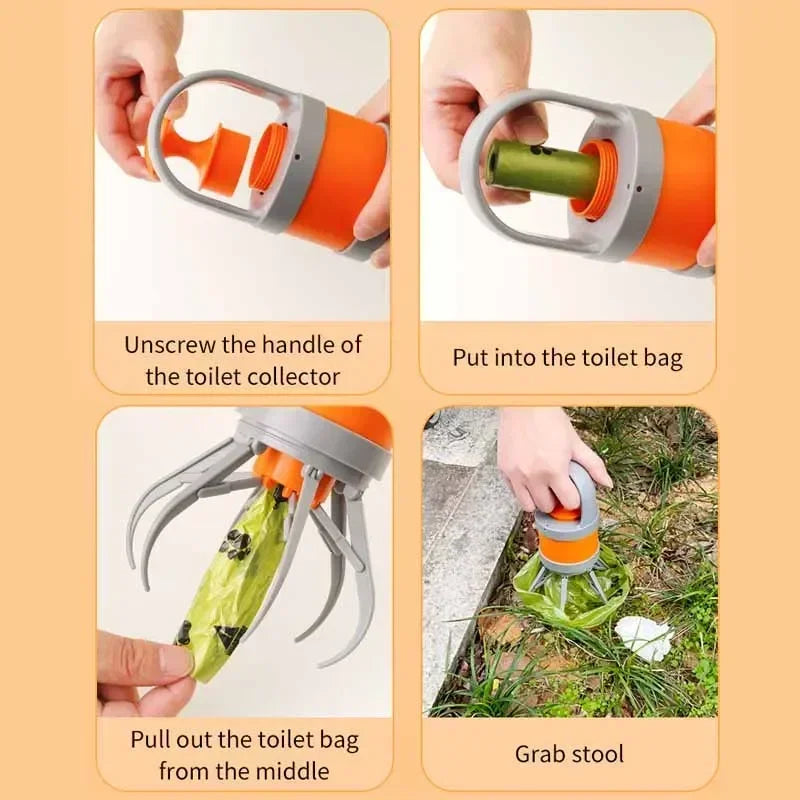 Unscrew the handle of the toilet collector

Put into the toilet bag

Pull out the toilet bag from the middle

Grab stool