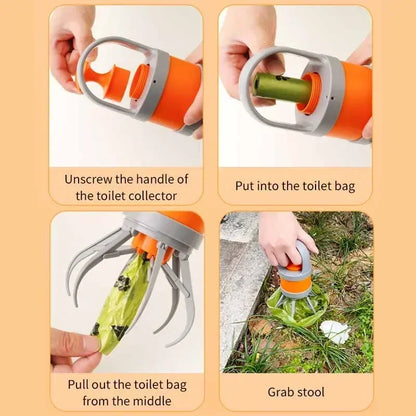 Unscrew the handle of the toilet collector

Put into the toilet bag

Pull out the toilet bag from the middle

Grab stool