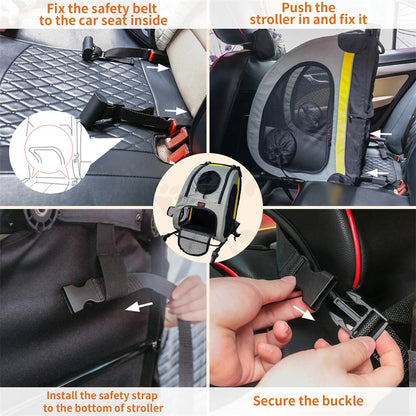 Fix the safety belt to the car seat inside

Push the stroller in and fix it

Install the safety strap to the bottom of stroller

Secure the buckle