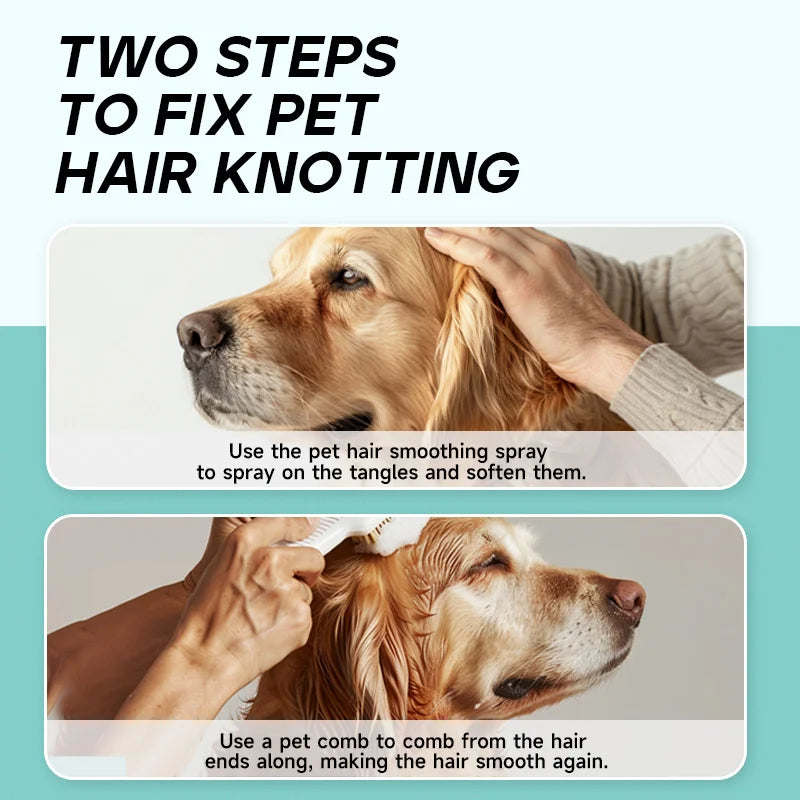 TWO STEPS TO FIX PET HAIR KNOTTING

Use the pet hair smoothing spray to spray on the tangles and soften them.

Use a pet comb to comb from the hair ends along, making the hair smooth again.