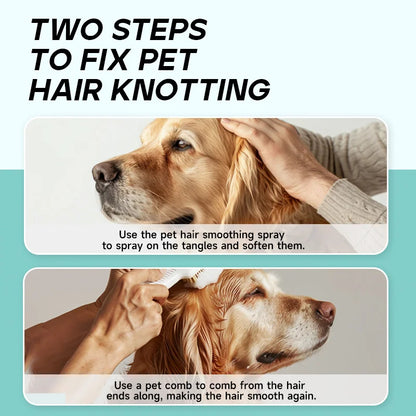 TWO STEPS TO FIX PET HAIR KNOTTING

Use the pet hair smoothing spray to spray on the tangles and soften them.

Use a pet comb to comb from the hair ends along, making the hair smooth again.